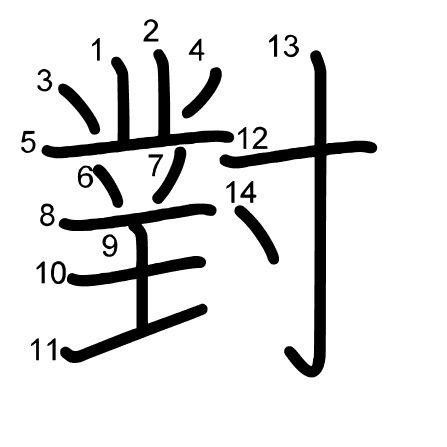 對
1 2 3 4 5 6 7 8 9 10 11 12 13 14