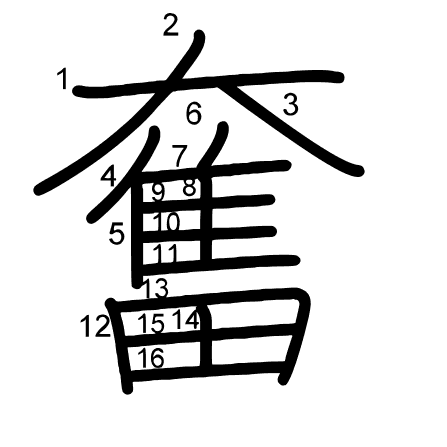 奮

1 2 3 4 5 6 7 8 9 10 11 12 13 14 15 16