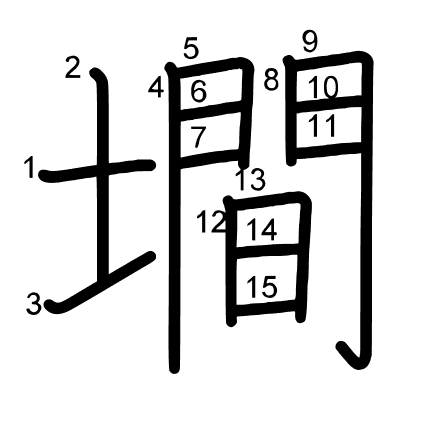 墹

1 2 3 4 5 6 7 8 9 10 11 12 13 14 15