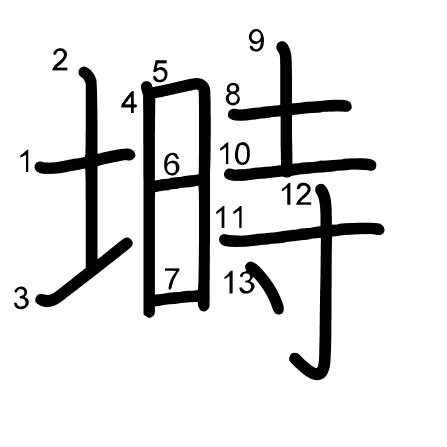 塒

1 2 3 4 5 6 7 8 9 10 11 12 13