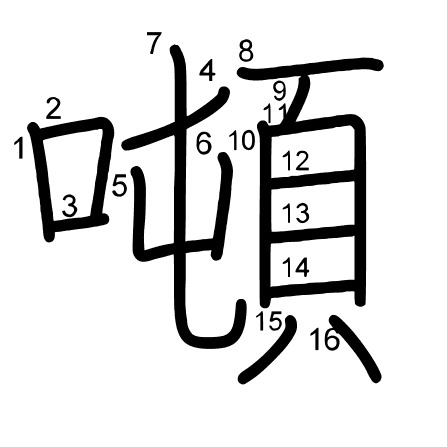 噸

1 2 3 4 5 6 7 8 9 10 11 12 13 14 15 16