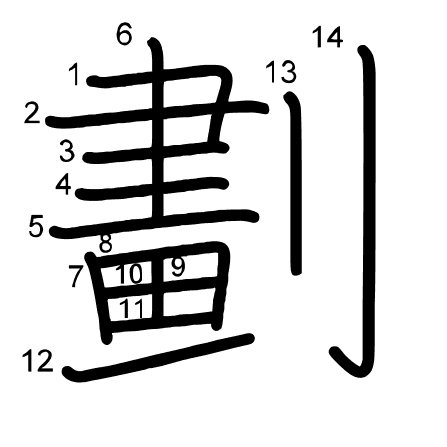 劃

6 14 1 13 2 3 4 5 8 7 10 9 11 12