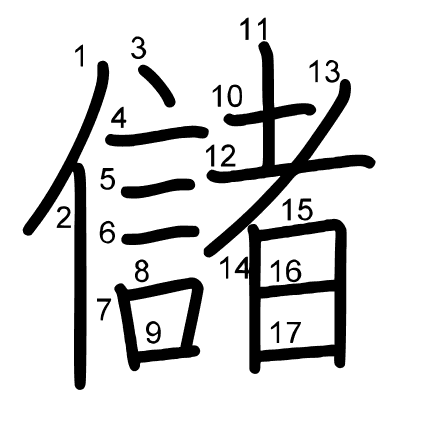 儲

1 2 3 4 5 6 7 8 9 10 11 12 13 14 15 16 17