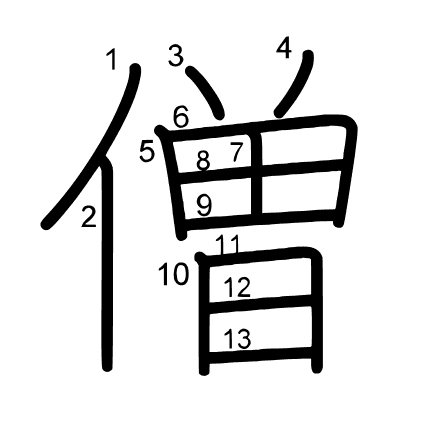 僧

1 2 3 4 5 6 7 8 9 10 11 12 13