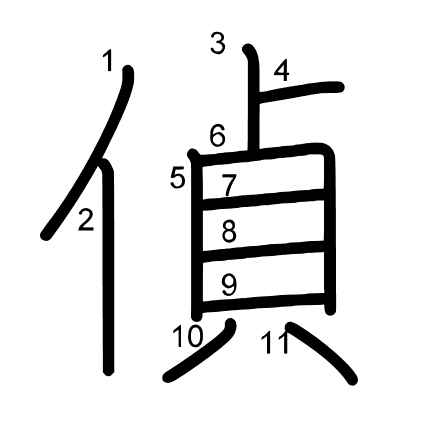 偵
1 2 3 4 5 6 7 8 9 10 11